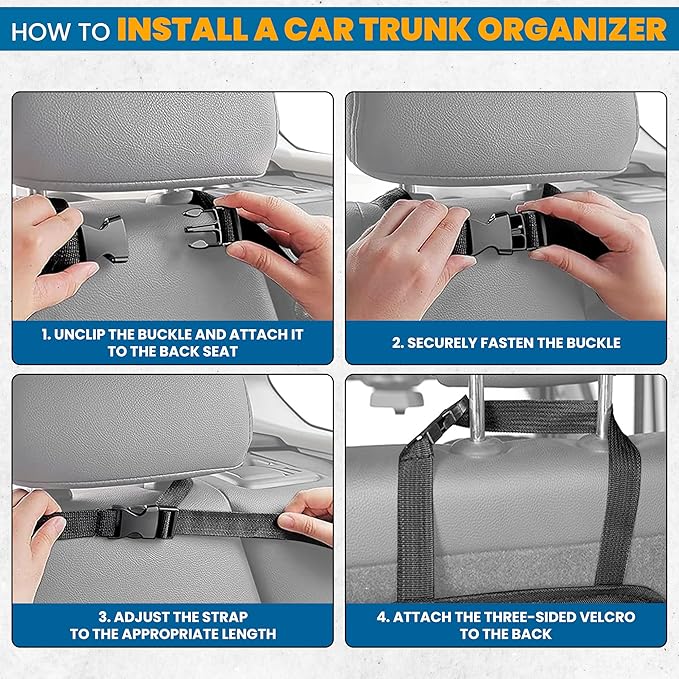 HOW TO INSTALL A CAR TRUNK ORGANIZER

1. UNCLIP THE BUCKLE AND ATTACH IT TO THE BACK SEAT

2. SECURELY FASTEN THE BUCKLE

3. ADJUST THE STRAP TO THE APPROPRIATE LENGTH

4. ATTACH THE THREE-SIDED VELCRO TO THE BACK