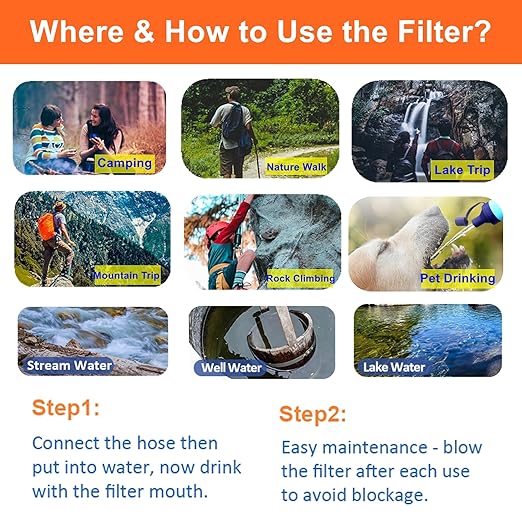 Where & How to Use the Filter?

Camping

Nature Walk

Lake Trip

Mountain Trip

Rock Climbing

Pet Drinking

Stream Water

Well Water

Lake Water

Step1:

Connect the hose then put into water, now drink with the filter mouth.

Step2:

Easy maintenance - blow the filter after each use to avoid blockage.