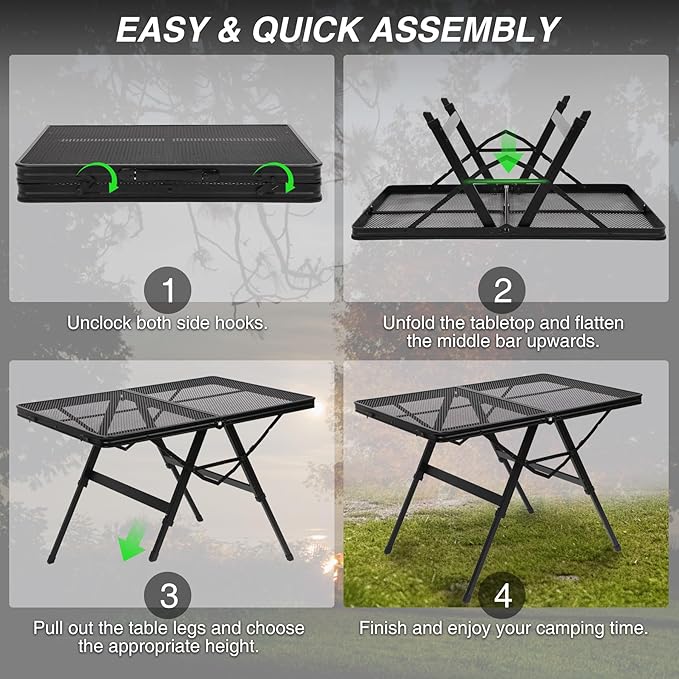 EASY & QUICK ASSEMBLY

1

Unclock both side hooks.

2

Unfold the tabletop and flatten the middle bar upwards.

3

Pull out the table legs and choose the appropriate height.

4

Finish and enjoy your camping time.