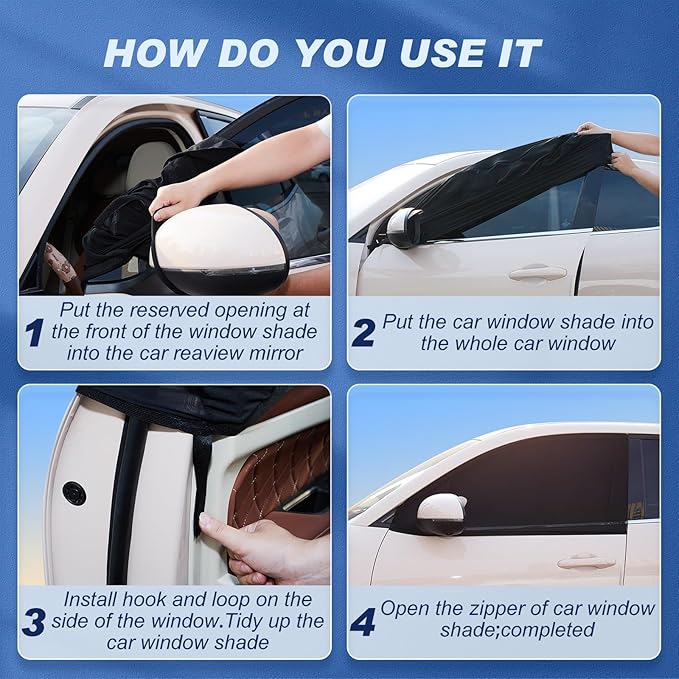 HOW DO YOU USE IT

1 Put the reserved opening at the front of the window shade into the car reaview mirror

2 Put the car window shade into the whole car window

3 Install hook and loop on the side of the window.Tidy up the car window shade

4 Open the zipper of car window shade;completed