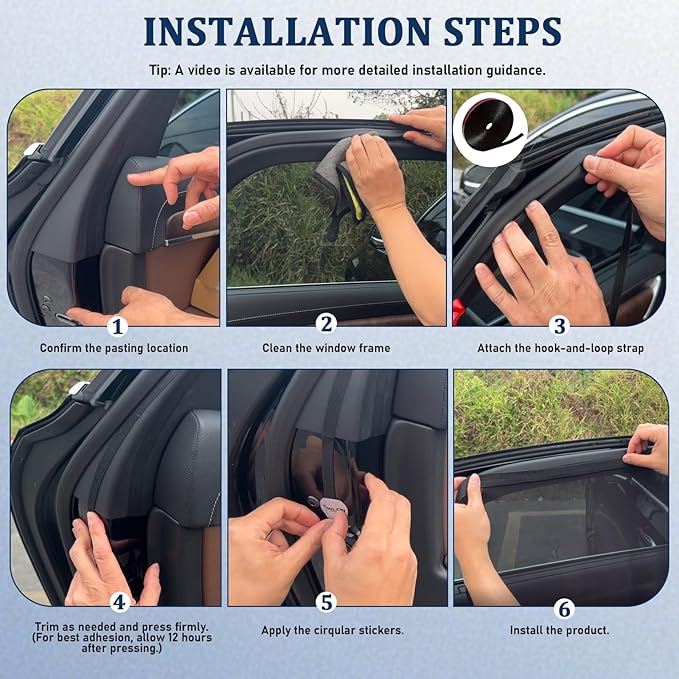 INSTALLATION STEPS

Tip: A video is available for more detailed installation guidance.

1
Confirm the pasting location

2
Clean the window frame

3
Attach the hook-and-loop strap

4
Trim as needed and press firmly. (For best adhesion, allow 12 hours after pressing.)

5
Apply the cirqular stickers.

6
Install the product.