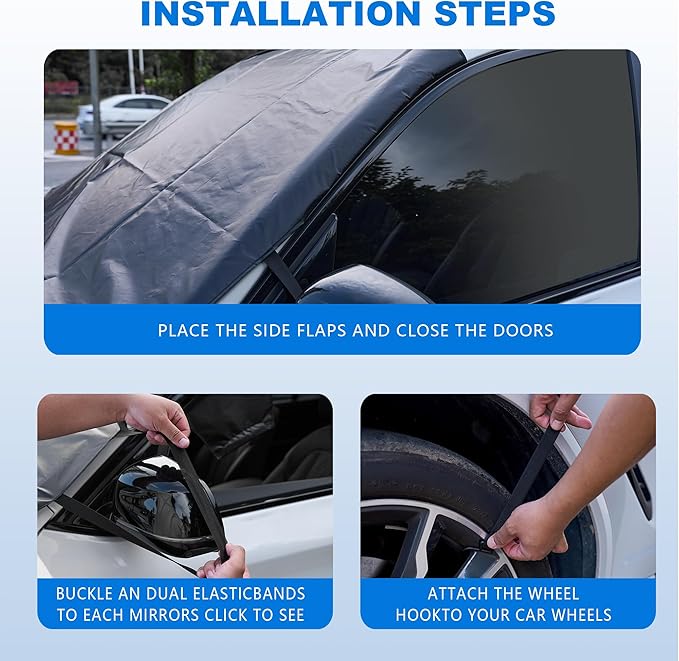 INSTALLATION STEPS

PLACE THE SIDE FLAPS AND CLOSE THE DOORS

BUCKLE AN DUAL ELASTICBANDS TO EACH MIRRORS CLICK TO SEE

ATTACH THE WHEEL HOOKTO YOUR CAR WHEELS