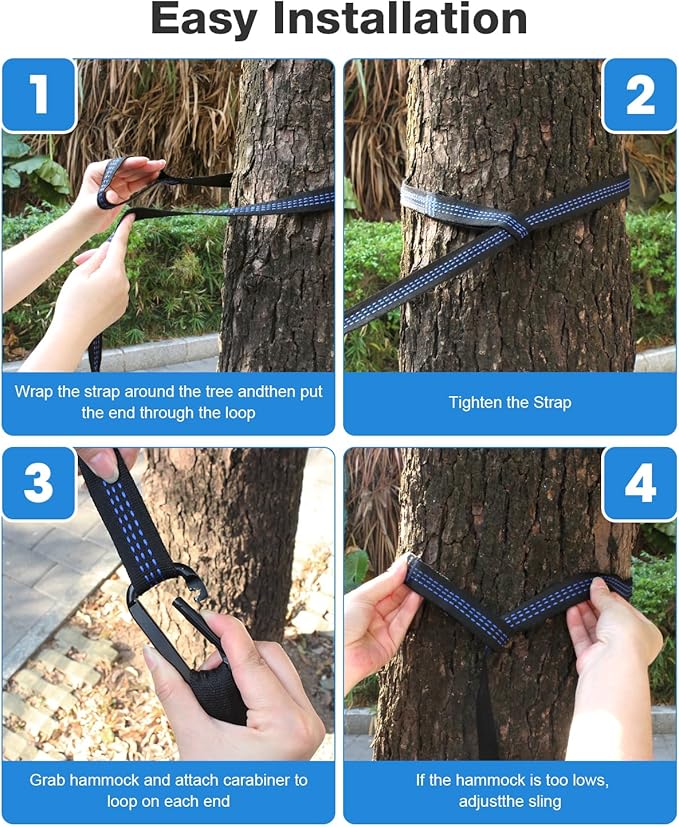 Easy Installation

1

Wrap the strap around the tree andthen put the end through the loop

2

Tighten the Strap

3

Grab hammock and attach carabiner to loop on each end

4

If the hammock is too lows, adjustthe sling