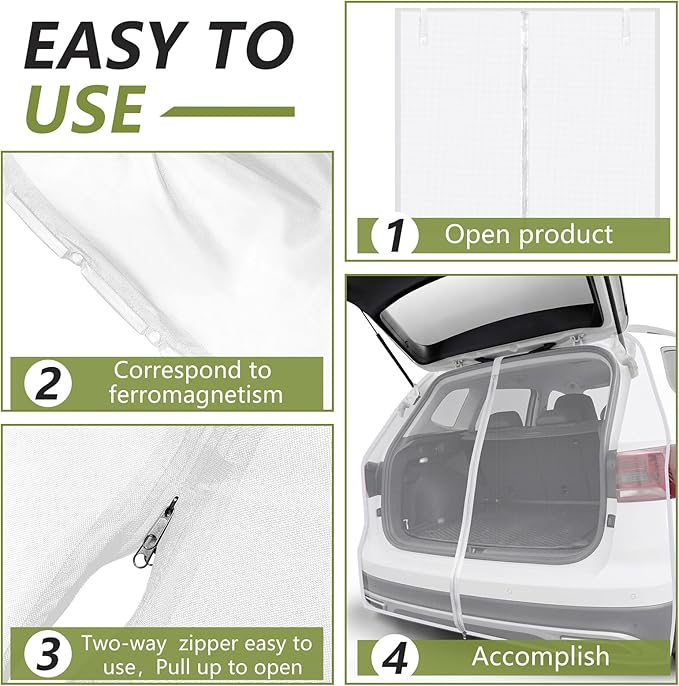 EASY TO USE

1 Open product

2 Correspond to ferromagnetism

3 Two-way zipper easy to use，Pull up to open

4 Accomplish