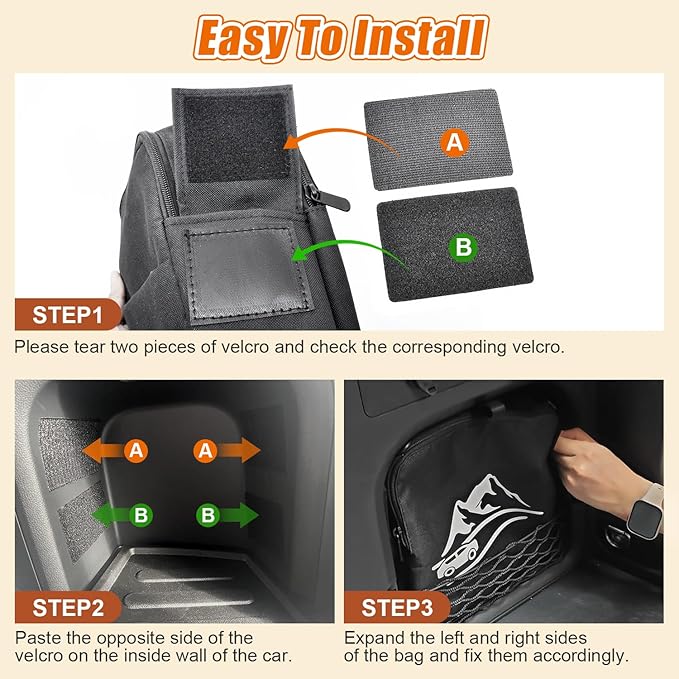 Easy To Install

A

B

STEP1

Please tear two pieces of velcro and check the corresponding velcro.

A A

B B

STEP2

Paste the opposite side of the velcro on the inside wall of the car.

STEP3

Expand the left and right sides of the bag and fix them accordingly.