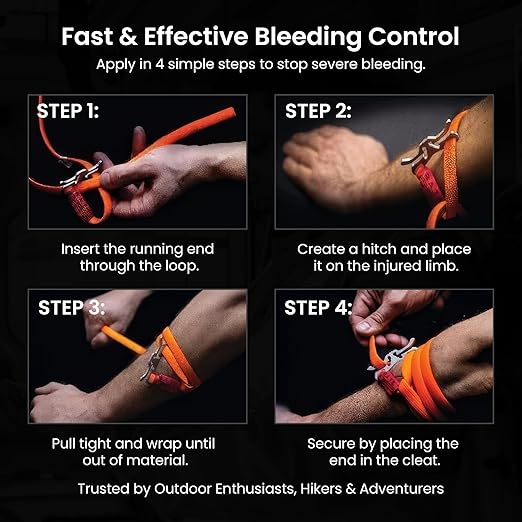 Fast & Effective Bleeding Control

Apply in 4 simple steps to stop severe bleeding.

STEP 1:

Insert the running end through the loop.

STEP 2:

Create a hitch and place it on the injured limb.

STEP 3:

Pull tight and wrap until out of material.

STEP 4:

Secure by placing the end in the cleat.

Trusted by Outdoor Enthusiasts, Hikers & Adventurers