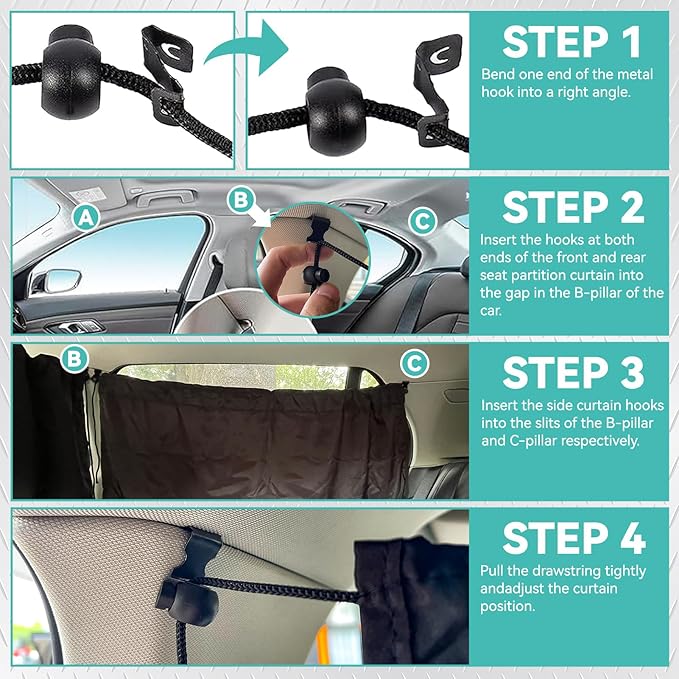 STEP 1
Bend one end of the metal hook into a right angle.

A
B
C

STEP 2
Insert the hooks at both ends of the front and rear seat partition curtain into the gap in the B-pillar of the car.

B
C

STEP 3
Insert the side curtain hooks into the slits of the B-pillar and C-pillar respectively.

STEP 4
Pull the drawstring tightly andadjust the curtain position.