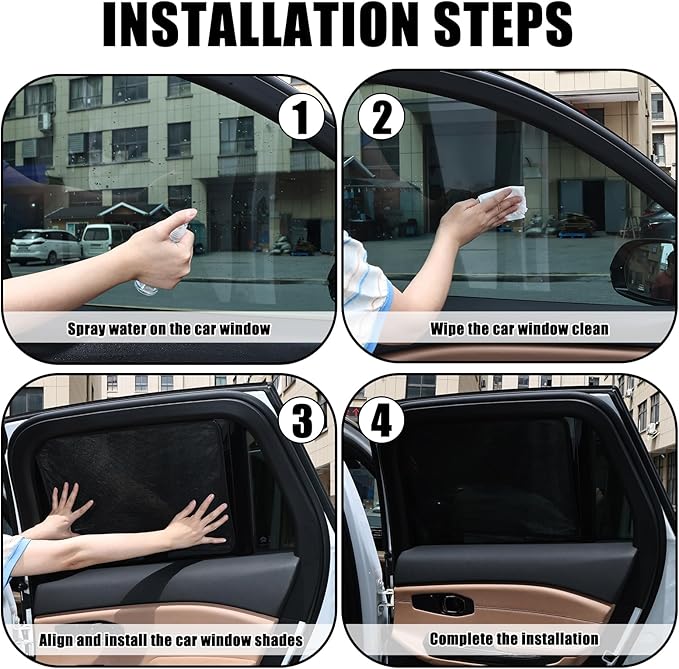 INSTALLATION STEPS

1
Spray water on the car window

2
Wipe the car window clean

3
Align and install the car window shades

4
Complete the installation