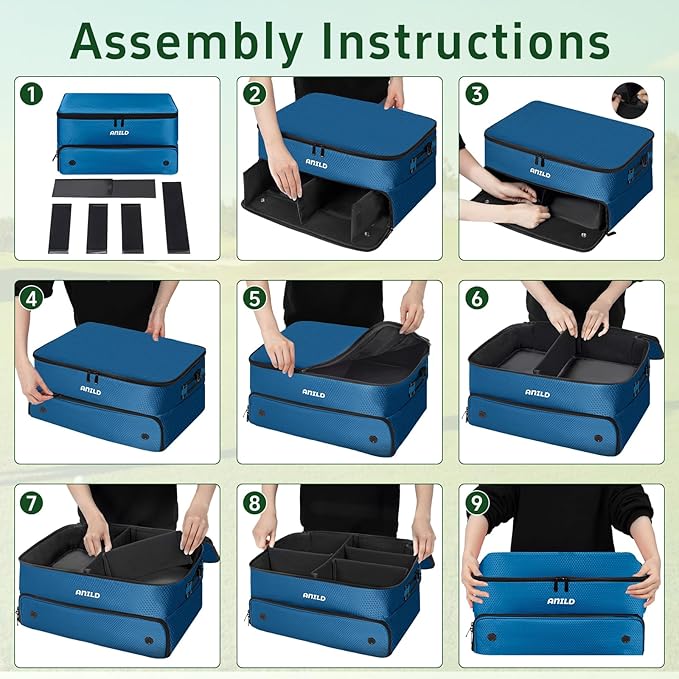 Assembly Instructions

1
ANILD

2
ANILD

3
ANILD

4
ANILD

5
ANILD

6
ANILD

7
ANILD

8
ANILD

9
ANILD