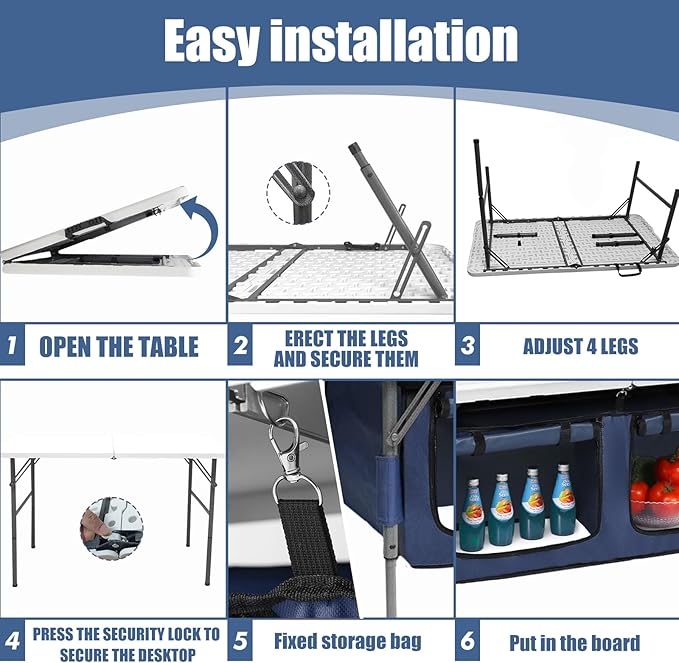 Easy installation

1 OPEN THE TABLE

2 ERECT THE LEGS AND SECURE THEM

3 ADJUST 4 LEGS

4 PRESS THE SECURITY LOCK TO SECURE THE DESKTOP

5 Fixed storage bag

6 Put in the board