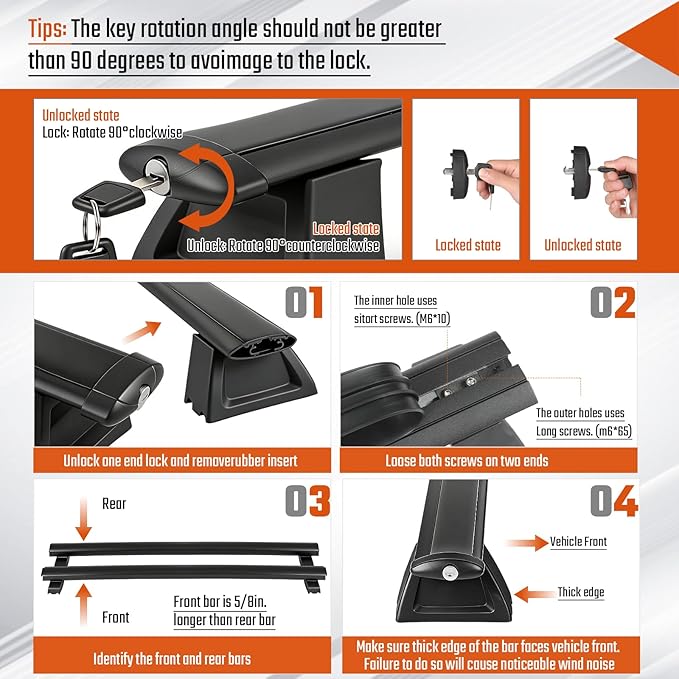 Tips: The key rotation angle should not be greater than 90 degrees to avoimage to the lock.

Unlocked state
Lock: Rotate 90°clockwise

Locked state
Unlock: Rotate 90°counterclockwise

Locked state

Unlocked state

01

Unlock one end lock and removerubber insert

02

The inner hole uses sitort screws. (M6*10)

The outer holes uses Long screws. (m6*65)

Loose both screws on two ends

03

Rear

Front

Front bar is 5/8in. longer than rear bar

Identify the front and rear bars

04

Vehicle Front

Thick edge

Make sure thick edge of the bar faces vehicle front. Failure to do so will cause noticeable wind noise