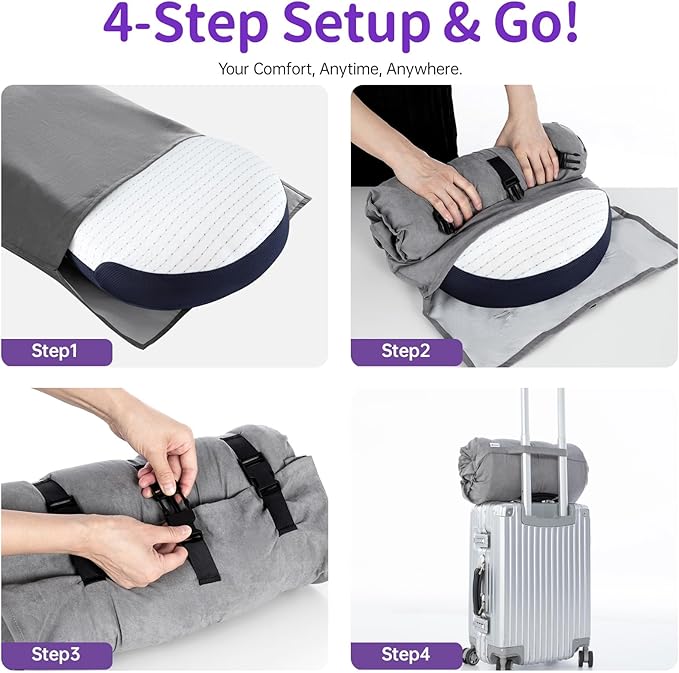 4-Step Setup & Go!

Your Comfort, Anytime, Anywhere.

Step1

Step2

Step3

Step4