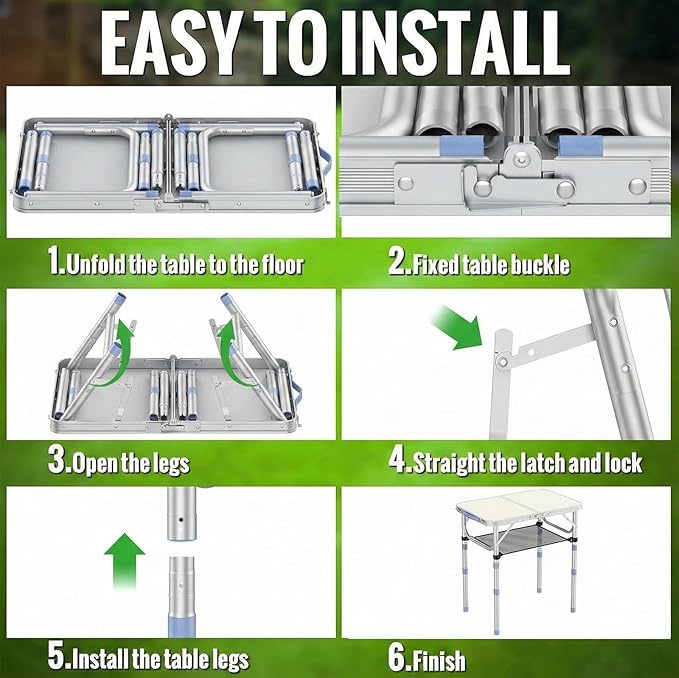 EASY TO INSTALL

1.Unfold the table to the floor

2.Fixed table buckle

3.Open the legs

4.Straight the latch and lock

5.Install the table legs

6.Finish