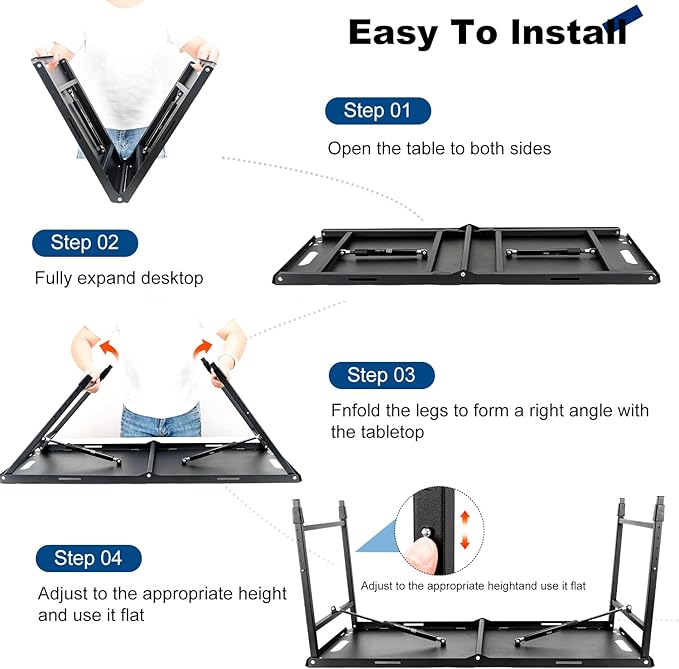 Easy To Install

Step 01

Open the table to both sides

Step 02

Fully expand desktop

Step 03

Fnfold the legs to form a right angle with the tabletop

Step 04

Adjust to the appropriate height and use it flat

Adjust to the appropriate heightand use it flat