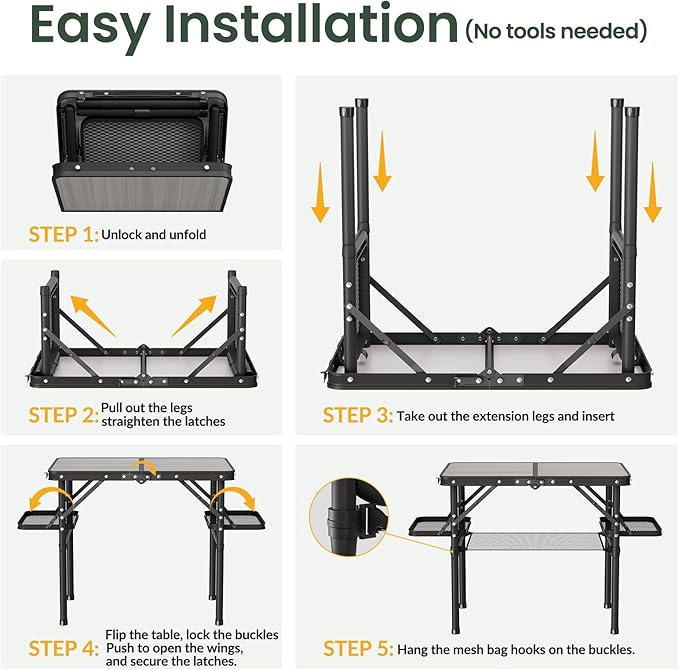 Easy Installation (No tools needed)

STEP 1: Unlock and unfold

STEP 2: Pull out the legs straighten the latches

STEP 3: Take out the extension legs and insert

STEP 4: Flip the table, lock the buckles Push to open the wings, and secure the latches.

STEP 5: Hang the mesh bag hooks on the buckles.