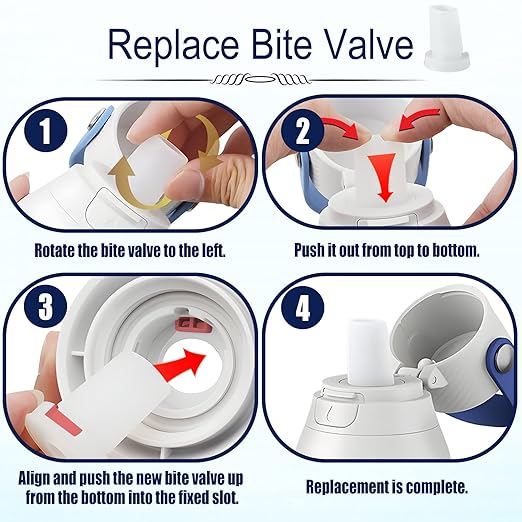 Replace Bite Valve

1

Rotate the bite valve to the left.

2

Push it out from top to bottom.

3

Align and push the new bite valve up from the bottom into the fixed slot.

4

Replacement is complete.