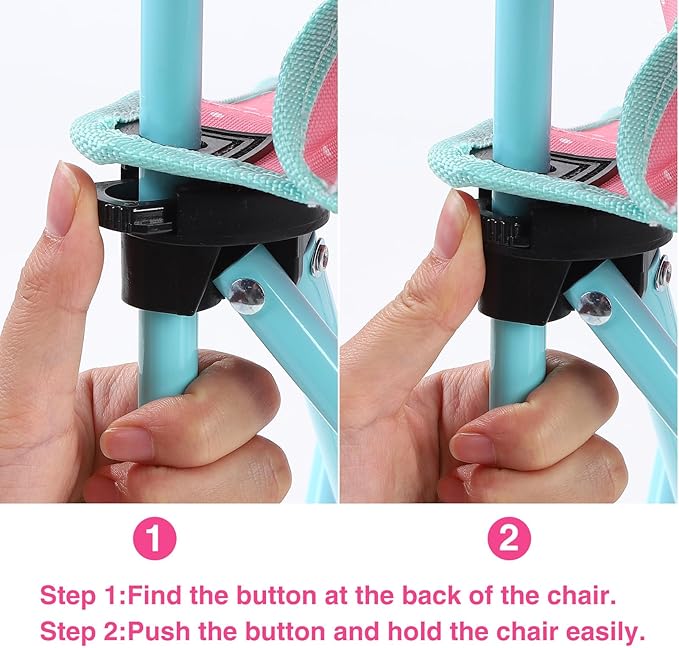 1

2

Step 1:Find the button at the back of the chair.
Step 2:Push the button and hold the chair easily.