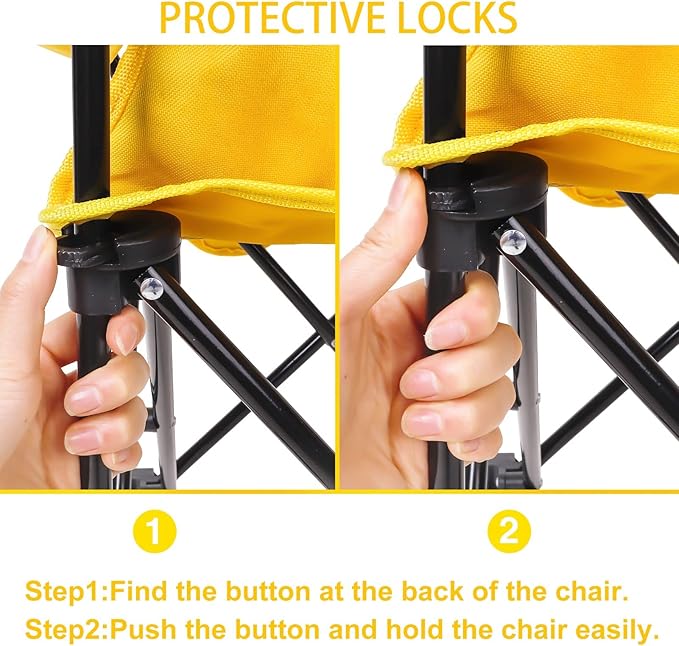 PROTECTIVE LOCKS

1

2

Step1:Find the button at the back of the chair.
Step2:Push the button and hold the chair easily.