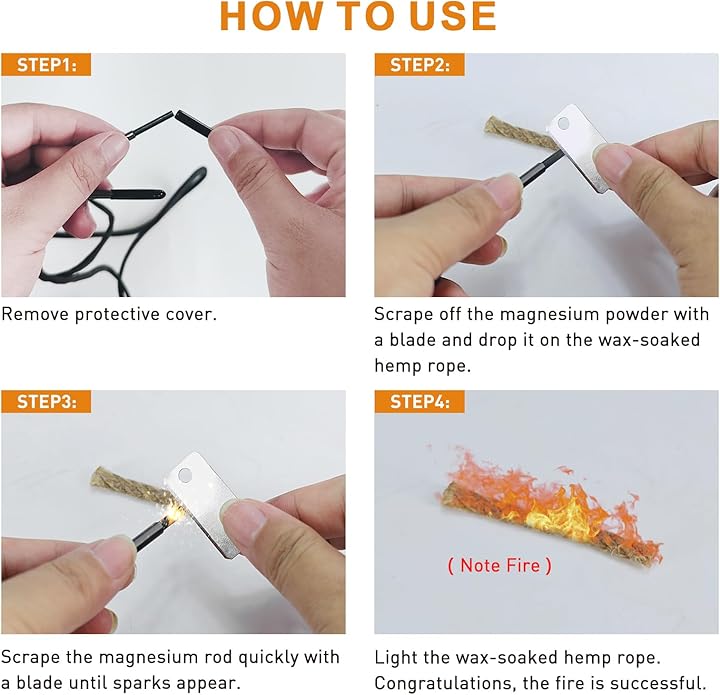 HOW TO USE

STEP1:

Remove protective cover.

STEP2:

Scrape off the magnesium powder with a blade and drop it on the wax-soaked hemp rope.

STEP3:

Scrape the magnesium rod quickly with a blade until sparks appear.

STEP4:

( Note Fire )

Light the wax-soaked hemp rope. Congratulations, the fire is successful.