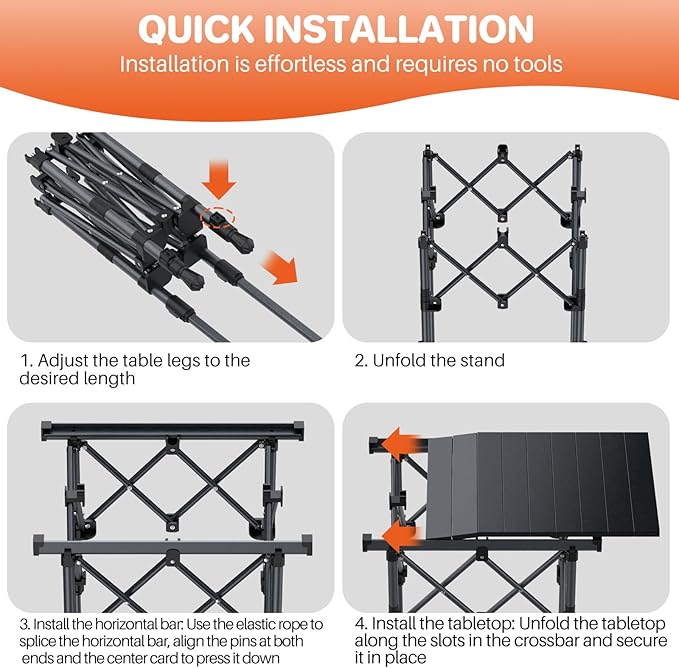 QUICK INSTALLATION
Installation is effortless and requires no tools

1. Adjust the table legs to the desired length

2. Unfold the stand

3. Install the horizontal bar: Use the elastic rope to splice the horizontal bar, align the pins at both ends and the center card to press it down

4. Install the tabletop: Unfold the tabletop along the slots in the crossbar and secure it in place