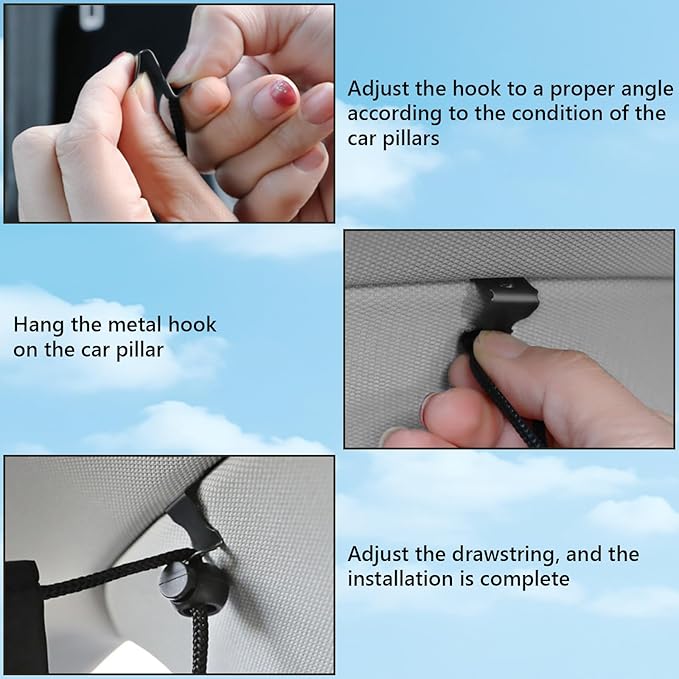 Adjust the hook to a proper angle according to the condition of the car pillars

Hang the metal hook on the car pillar

Adjust the drawstring, and the installation is complete