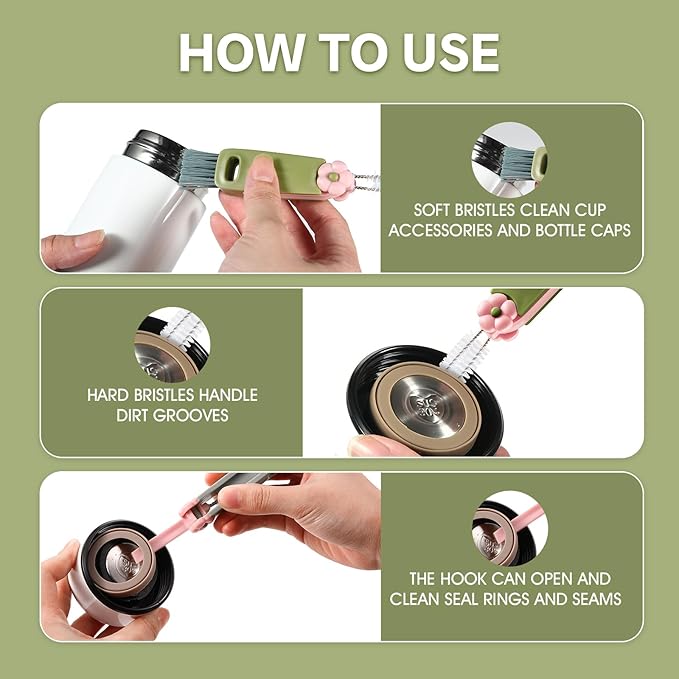 HOW TO USE

SOFT BRISTLES CLEAN CUP ACCESSORIES AND BOTTLE CAPS

HARD BRISTLES HANDLE DIRT GROOVES

THE HOOK CAN OPEN AND CLEAN SEAL RINGS AND SEAMS