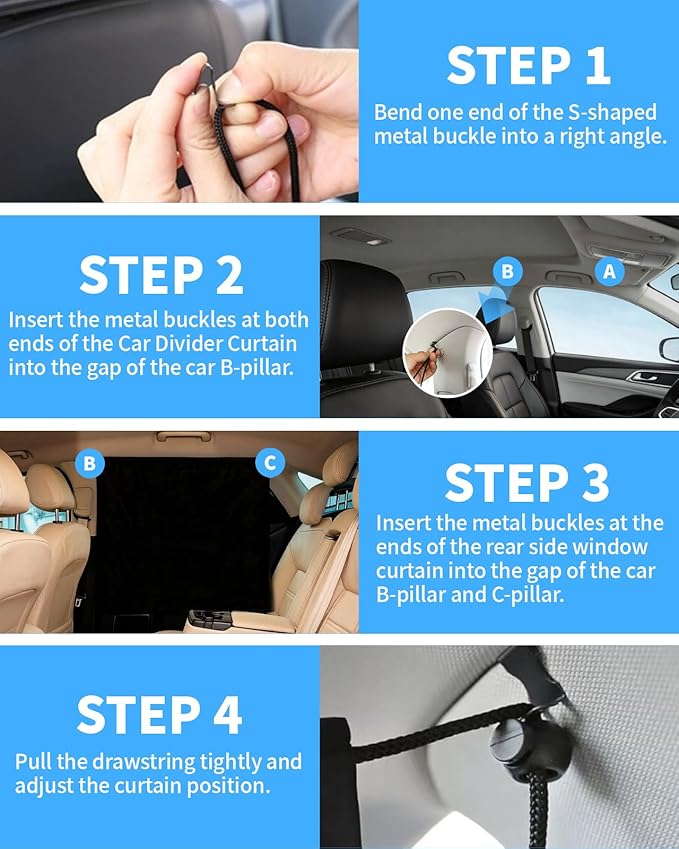 STEP 1
Bend one end of the S-shaped metal buckle into a right angle.

STEP 2
Insert the metal buckles at both ends of the Car Divider Curtain into the gap of the car B-pillar.

B
A

B
C

STEP 3
Insert the metal buckles at the ends of the rear side window curtain into the gap of the car B-pillar and C-pillar.

STEP 4
Pull the drawstring tightly and adjust the curtain position.