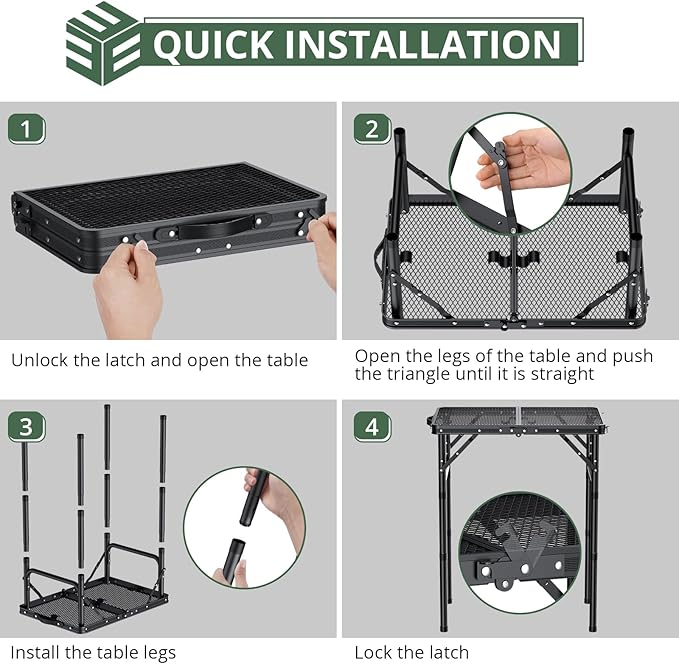 QUICK INSTALLATION

1

Unlock the latch and open the table

2

Open the legs of the table and push the triangle until it is straight

3

Install the table legs

4

Lock the latch