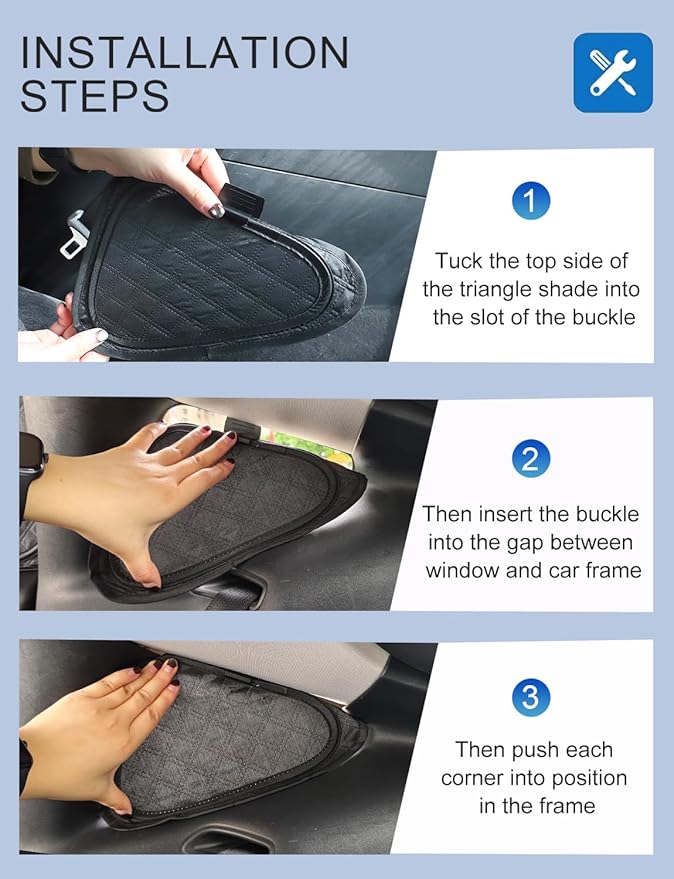 INSTALLATION STEPS

1

Tuck the top side of the triangle shade into the slot of the buckle

2

Then insert the buckle into the gap between window and car frame

3

Then push each corner into position in the frame