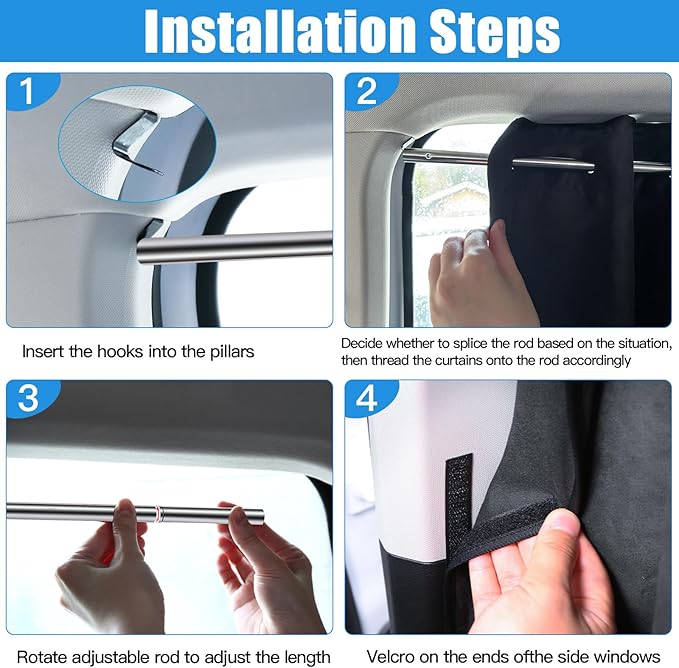 Installation Steps

1

Insert the hooks into the pillars

2

Decide whether to splice the rod based on the situation, then thread the curtains onto the rod accordingly

3

Rotate adjustable rod to adjust the length

4

Velcro on the ends ofthe side windows