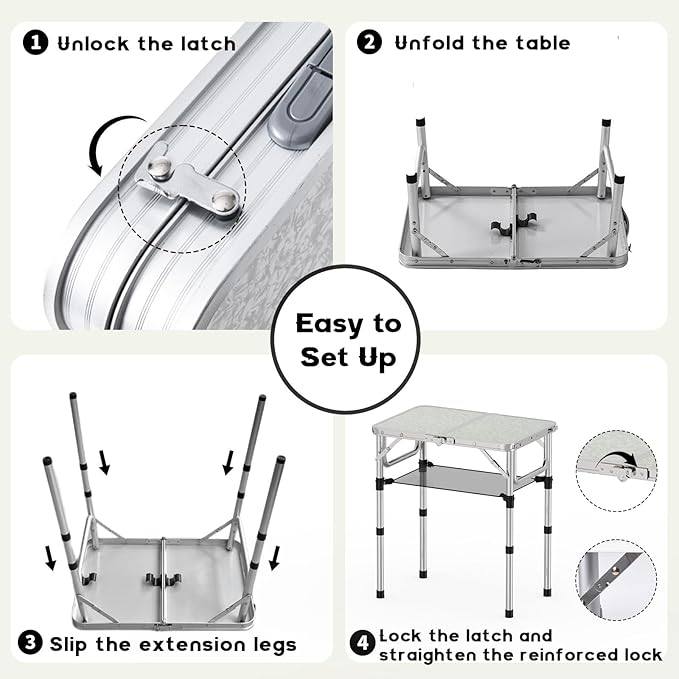 1 Unlock the latch

2 Unfold the table

Easy to Set Up

3 Slip the extension legs

4 Lock the latch and straighten the reinforced lock