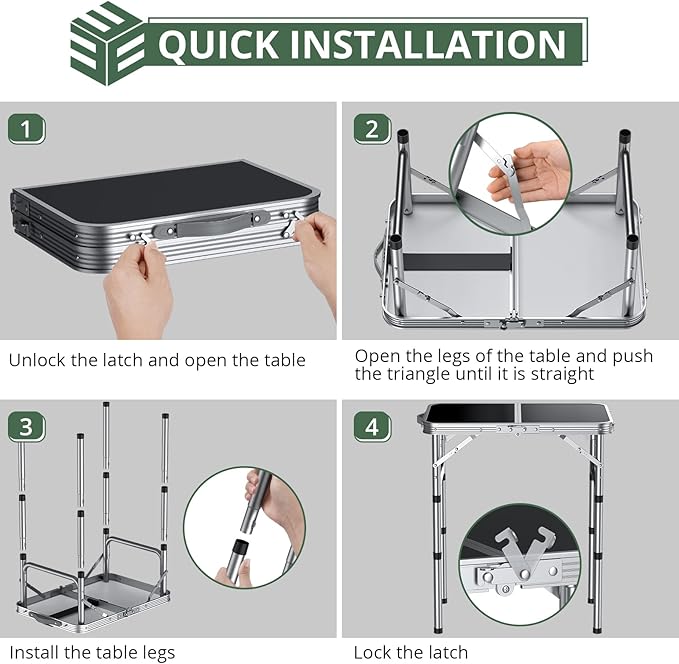 QUICK INSTALLATION

1

Unlock the latch and open the table

2

Open the legs of the table and push the triangle until it is straight

3

Install the table legs

4

Lock the latch