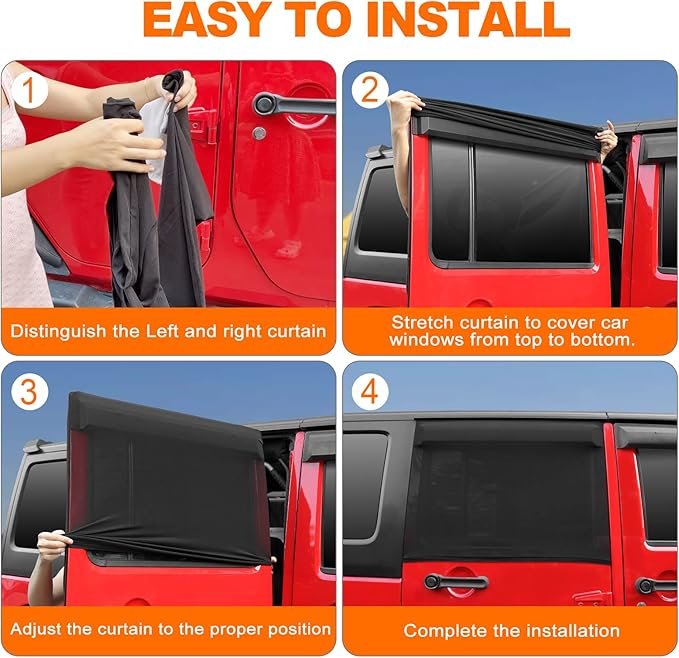 EASY TO INSTALL

1

Distinguish the Left and right curtain

2

Stretch curtain to cover car windows from top to bottom.

3

Adjust the curtain to the proper position

4

Complete the installation