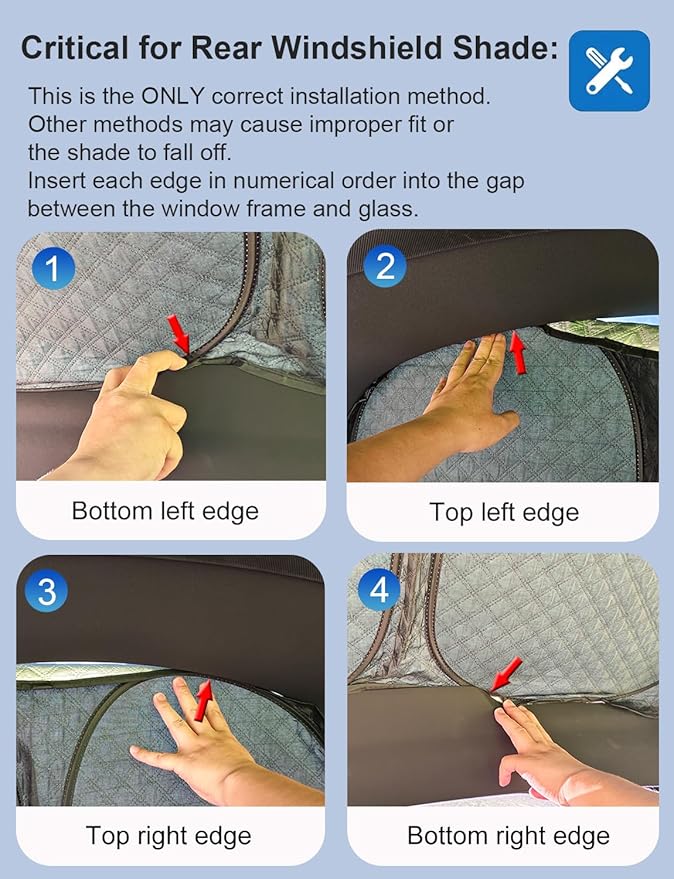 Critical for Rear Windshield Shade:

This is the ONLY correct installation method. Other methods may cause improper fit or the shade to fall off.
Insert each edge in numerical order into the gap between the window frame and glass.

1
Bottom left edge

2
Top left edge

3
Top right edge

4
Bottom right edge