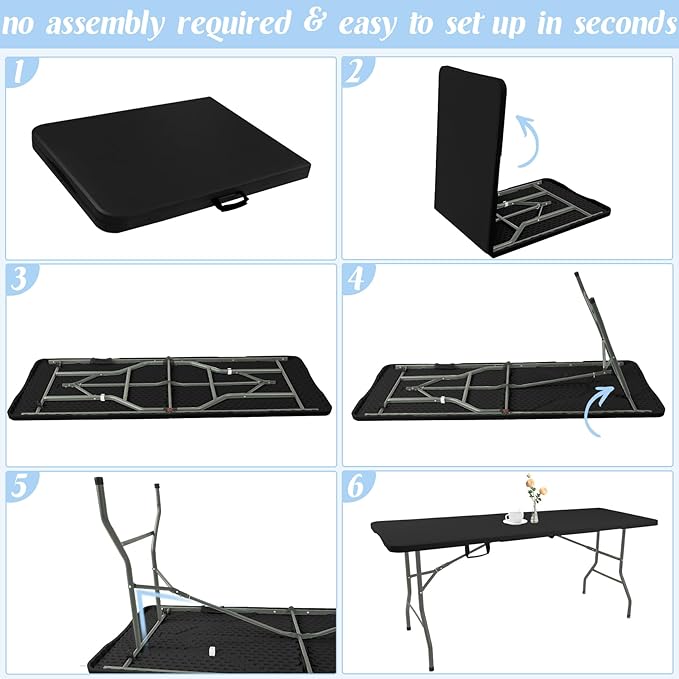 no assembly required & easy to set up in seconds

1

2

3

4

5

6