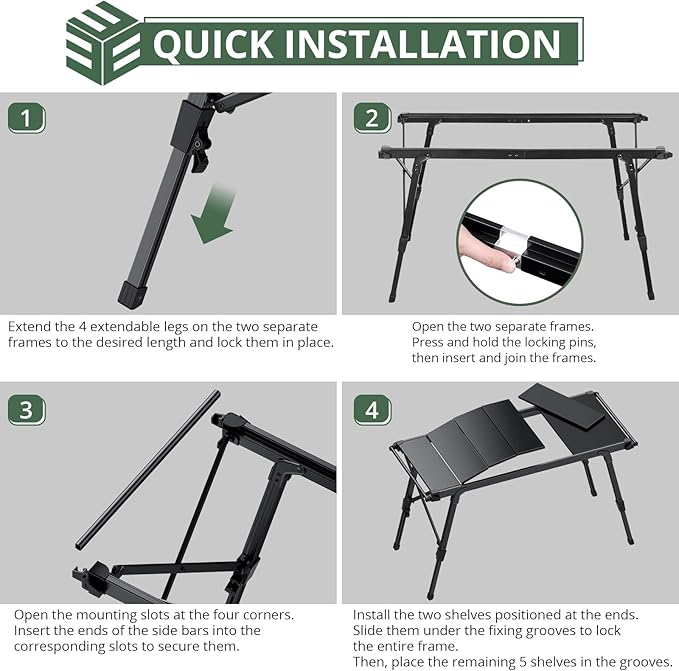 QUICK INSTALLATION

1

Extend the 4 extendable legs on the two separate frames to the desired length and lock them in place.

2

Open the two separate frames. Press and hold the locking pins, then insert and join the frames.

3

Open the mounting slots at the four corners. Insert the ends of the side bars into the corresponding slots to secure them.

4

Install the two shelves positioned at the ends. Slide them under the fixing grooves to lock the entire frame. Then, place the remaining 5 shelves in the grooves.