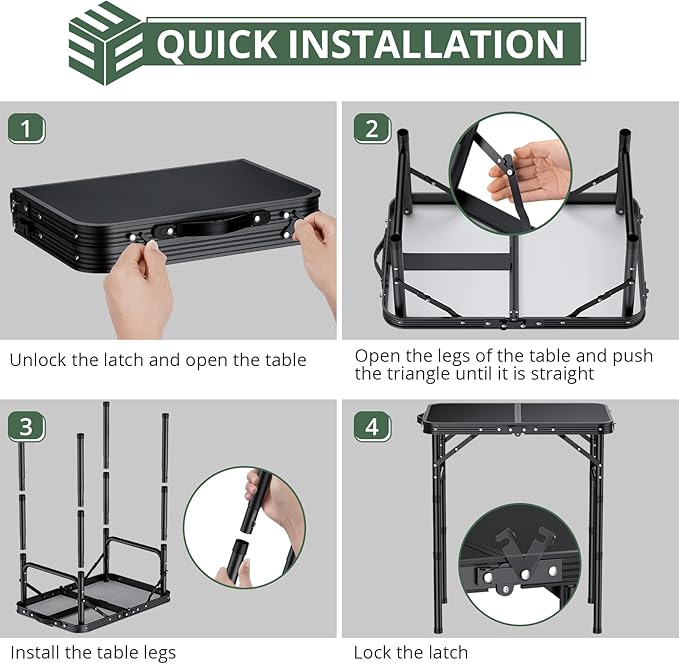 QUICK INSTALLATION

1

Unlock the latch and open the table

2

Open the legs of the table and push the triangle until it is straight

3

Install the table legs

4

Lock the latch