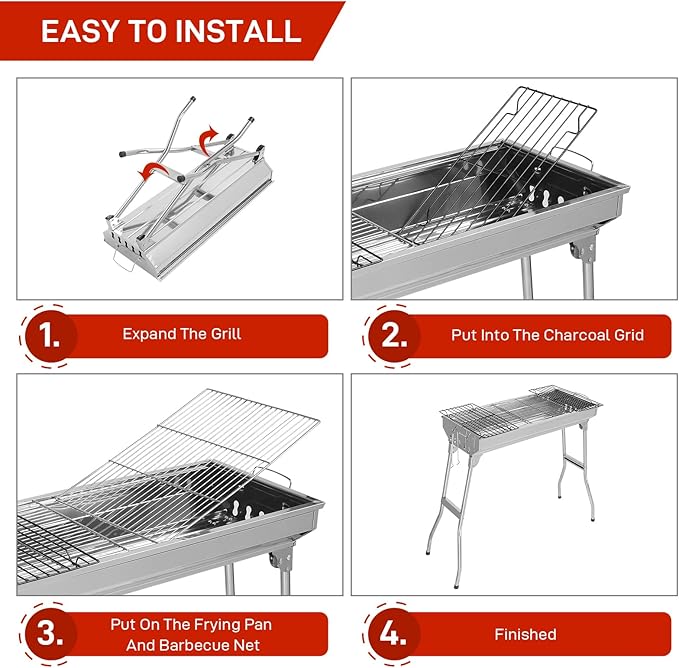 EASY TO INSTALL

1. Expand The Grill

2. Put Into The Charcoal Grid

3. Put On The Frying Pan And Barbecue Net

4. Finished