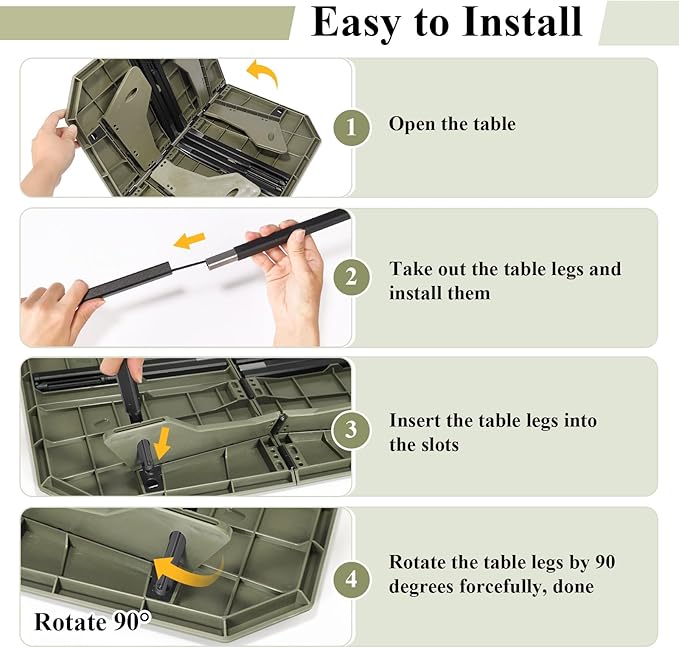 Easy to Install

1 Open the table

2 Take out the table legs and install them

3 Insert the table legs into the slots

Rotate 90°

4 Rotate the table legs by 90 degrees forcefully, done