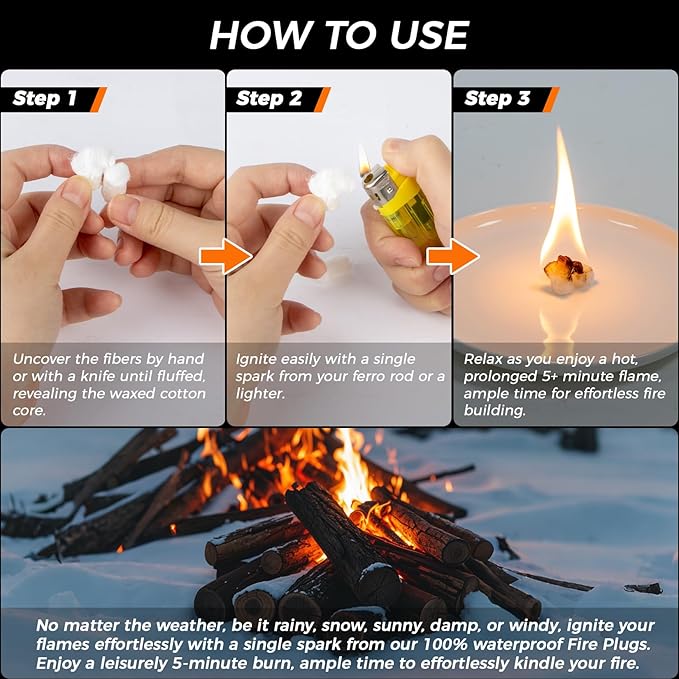 HOW TO USE

Step 1

Uncover the fibers by hand or with a knife until fluffed, revealing the waxed cotton core.

Step 2

Ignite easily with a single spark from your ferro rod or a lighter.

Step 3

Relax as you enjoy a hot, prolonged 5+ minute flame, ample time for effortless fire building.

No matter the weather, be it rainy, snow, sunny, damp, or windy, ignite your flames effortlessly with a single spark from our 100% waterproof Fire Plugs. Enjoy a leisurely 5-minute burn, ample time to effortlessly kindle your fire.