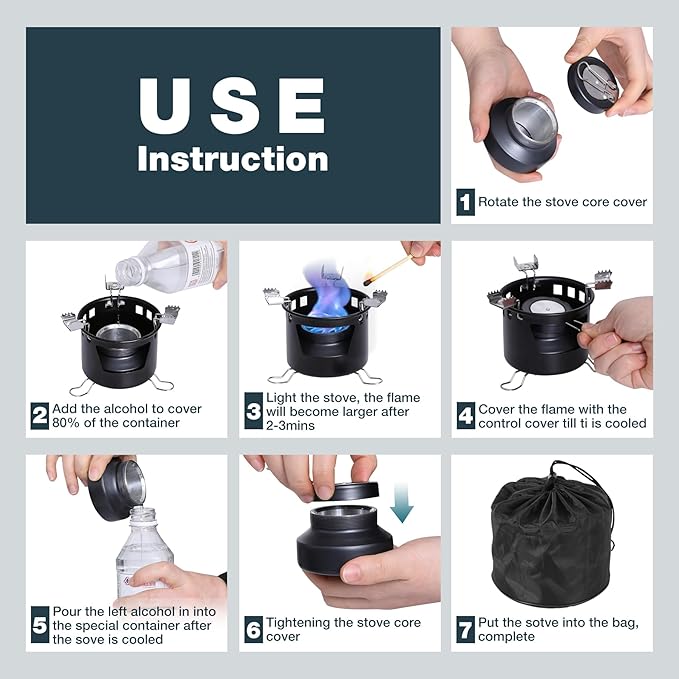 USE
Instruction

1 Rotate the stove core cover

2 Add the alcohol to cover 80% of the container

3 Light the stove, the flame will become larger after 2-3mins

4 Cover the flame with the control cover till ti is cooled

5 Pour the left alcohol in into the special container after the sove is cooled

6 Tightening the stove core cover

7 Put the sotve into the bag, complete