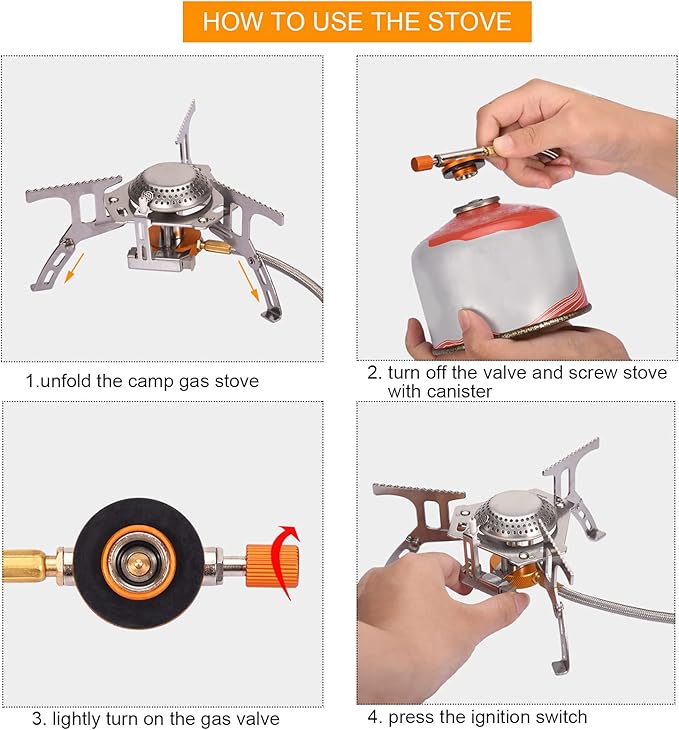 HOW TO USE THE STOVE

1.unfold the camp gas stove

2. turn off the valve and screw stove with canister

3. lightly turn on the gas valve

4. press the ignition switch