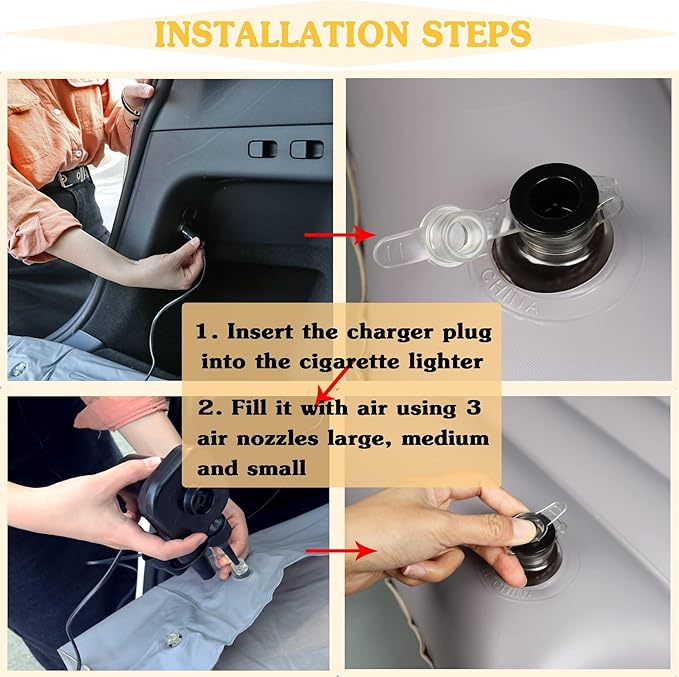 INSTALLATION STEPS

CHINA

1. Insert the charger plug into the cigarette lighter

2. Fill it with air using 3 air nozzles large, medium and small

CHINA