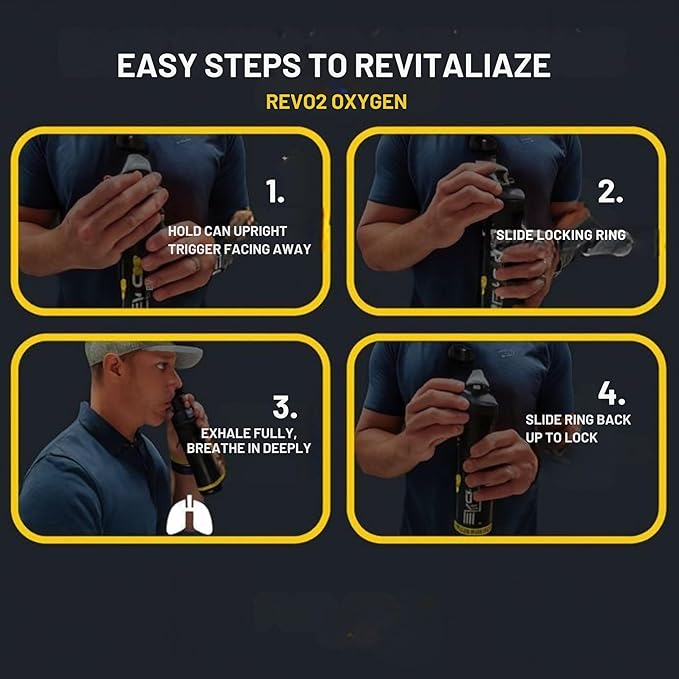 EASY STEPS TO REVITALIAZE

REVO2 OXYGEN

1.

HOLD CAN UPRIGHT TRIGGER FACING AWAY

2.

SLIDE LOCKING RING

3.

EXHALE FULLY, BREATHE IN DEEPLY

4.

SLIDE RING BACK UP TO LOCK