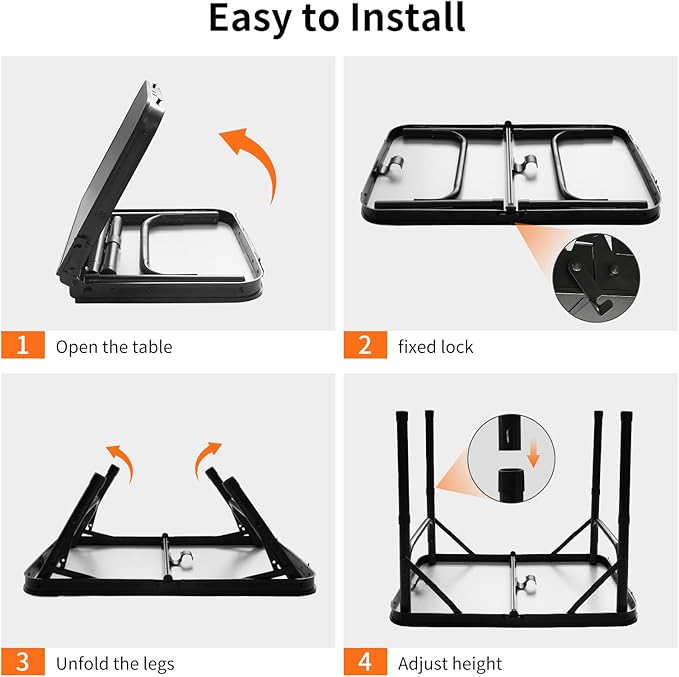 Easy to Install

1 Open the table

2 fixed lock

3 Unfold the legs

4 Adjust height