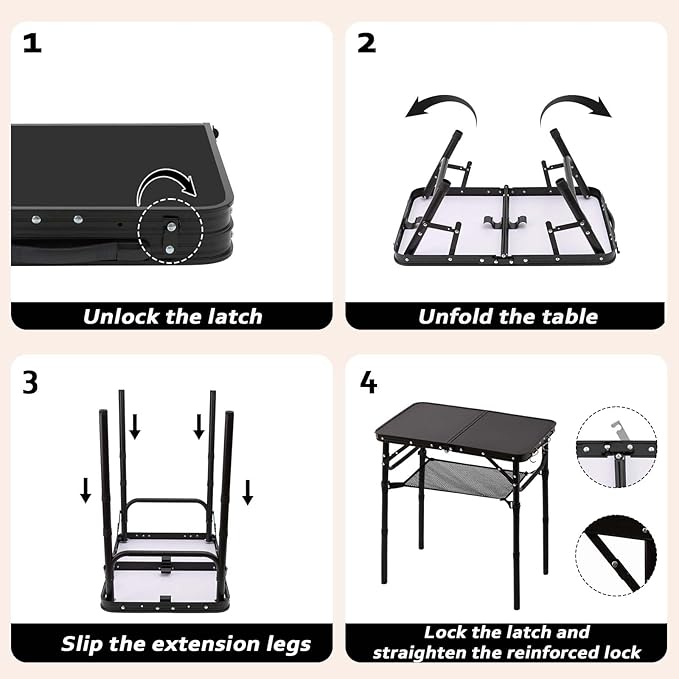 1

Unlock the latch

2

Unfold the table

3

Slip the extension legs

4

Lock the latch and straighten the reinforced lock