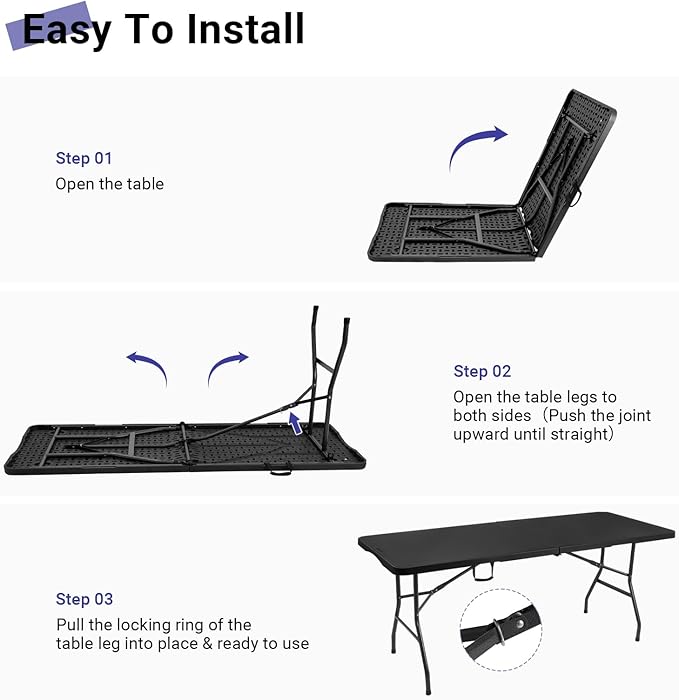 Easy To Install

Step 01
Open the table

Step 02
Open the table legs to both sides（Push the joint upward until straight）

Step 03
Pull the locking ring of the table leg into place & ready to use