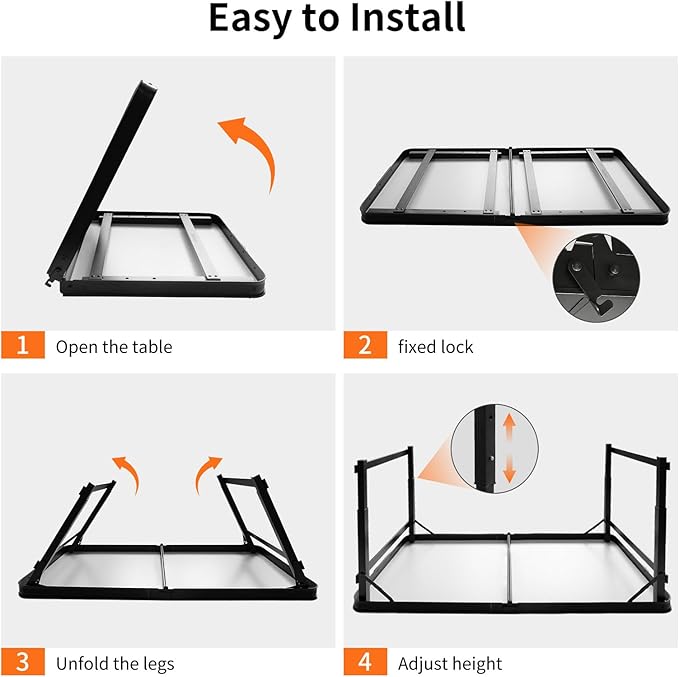 Easy to Install

1 Open the table

2 fixed lock

3 Unfold the legs

4 Adjust height