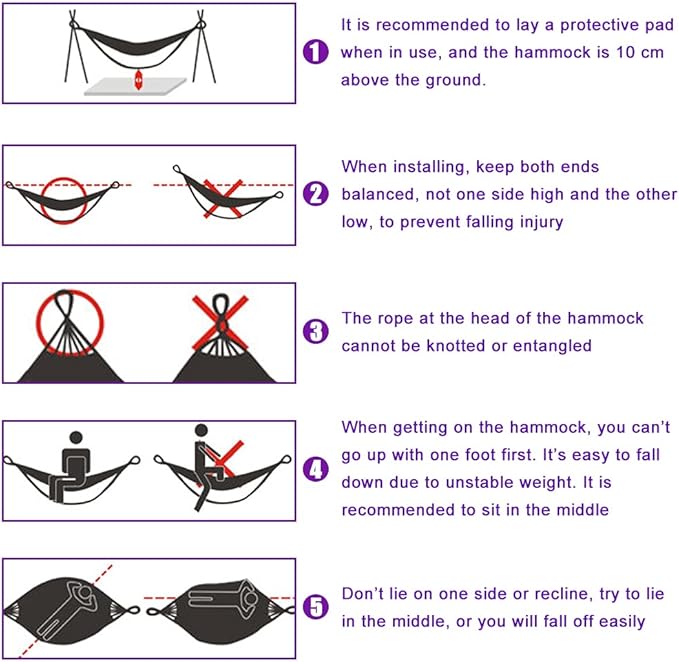 1 It is recommended to lay a protective pad when in use, and the hammock is 10 cm above the ground.

2 When installing, keep both ends balanced, not one side high and the other low, to prevent falling injury

3 The rope at the head of the hammock cannot be knotted or entangled

4 When getting on the hammock, you can't go up with one foot first. It's easy to fall down due to unstable weight. It is recommended to sit in the middle

5 Don't lie on one side or recline, try to lie in the middle, or you will fall off easily