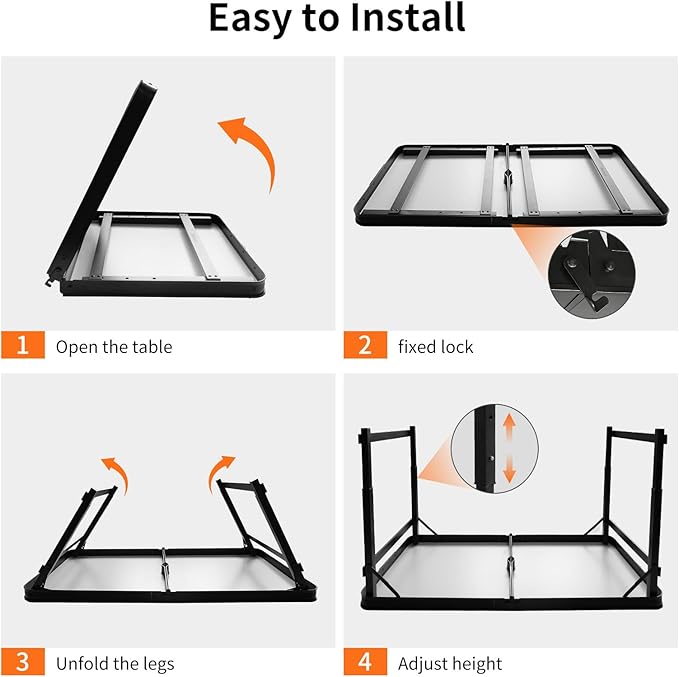 Easy to Install

1 Open the table

2 fixed lock

3 Unfold the legs

4 Adjust height